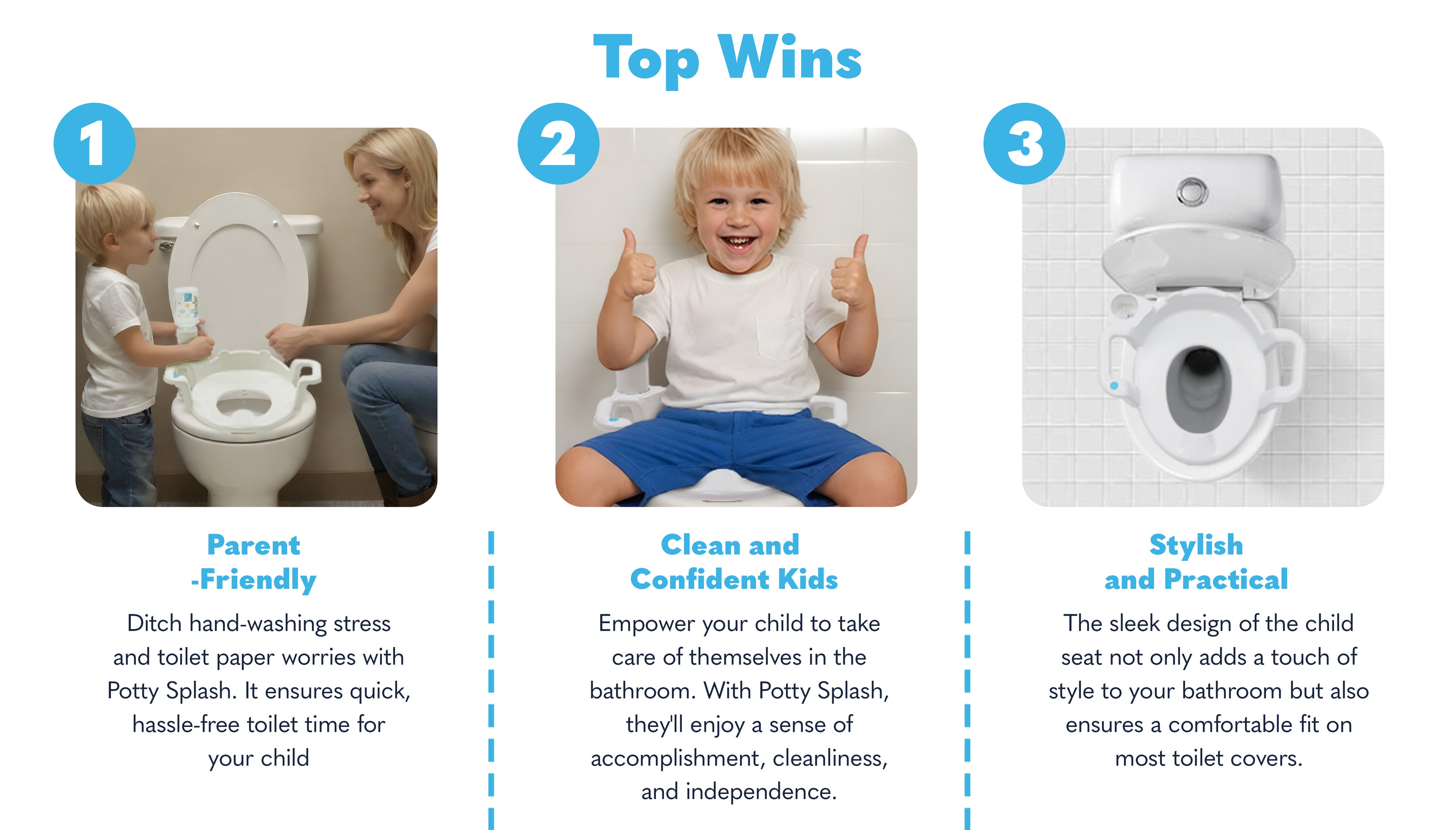 Top Wins

1

Parent -Friendly

Ditch hand-washing stress and toilet paper worries with Potty Splash. It ensures quick, hassle-free toilet time for your child

2

Clean and Confident Kids

Empower your child to take care of themselves in the bathroom. With Potty Splash, they'll enjoy a sense of accomplishment, cleanliness, and independence.

3

Stylish and Practical

The sleek design of the child seat not only adds a touch of style to your bathroom but also ensures a comfortable fit on most toilet covers.